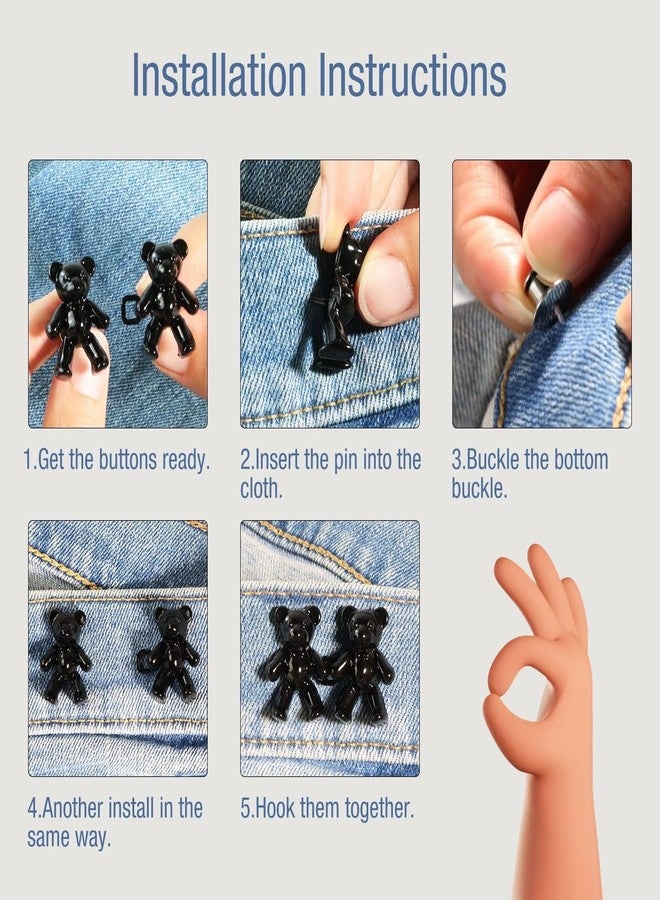 Installation Instructions

1.Get the buttons ready.

2.Insert the pin into the cloth.

3.Buckle the bottom buckle.

4.Another install in the same way.

5.Hook them together.